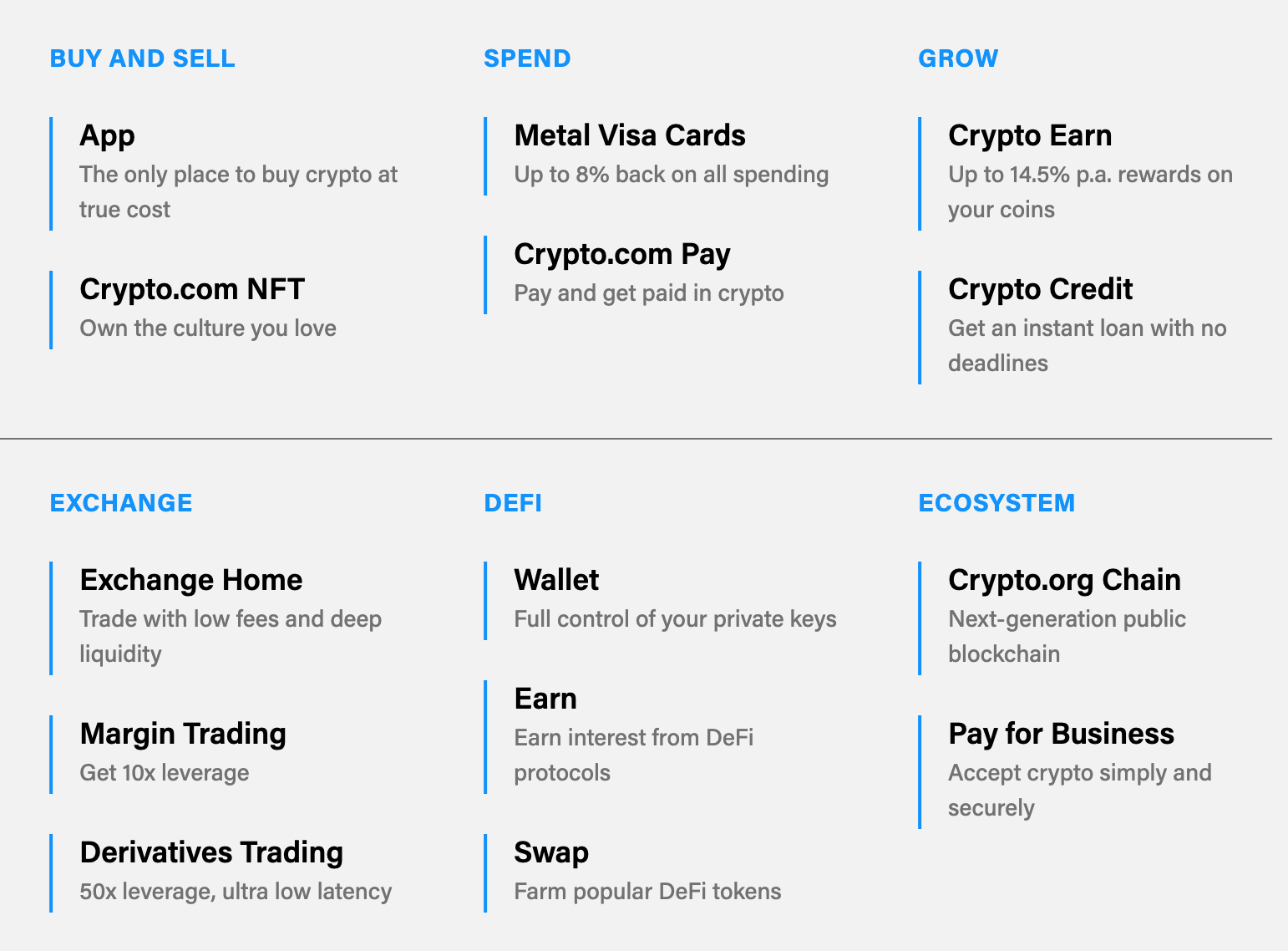 BUY AND SELL

App
The only place to buy crypto at true cost

Crypto.com NFT
Own the culture you love

SPEND

Metal Visa Cards
Up to 8% back on all spending

Crypto.com Pay
Pay and get paid in crypto

GROW

Crypto Earn
Up to 14.5% p.a. rewards on your coins

Crypto Credit
Get an instant loan with no deadlines

EXCHANGE

Exchange Home
Trade with low fees and deep liquidity

Margin Trading
Get 10x leverage

Derivatives Trading
50x leverage, ultra low latency

DEFI

Wallet
Full control of your private keys

Earn
Earn interest from DeFi protocols

Swap
Farm popular DeFi tokens

ECOSYSTEM

Crypto.org Chain
Next-generation public blockchain

Pay for Business
Accept crypto simply and securely